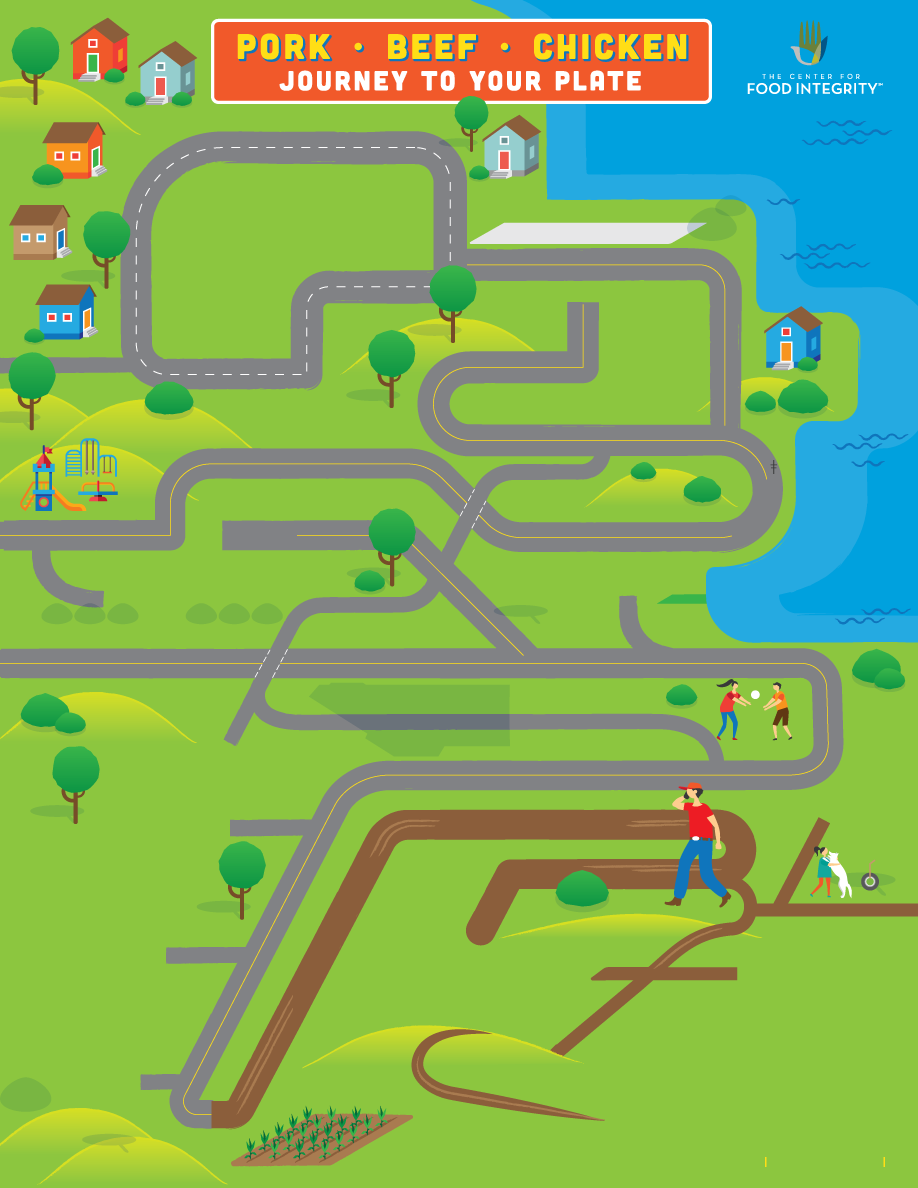 PORK · BEEF · CHICKEN
JOURNEY TO YOUR PLATE

THE CENTER FOR
FOOD INTEGRITY™